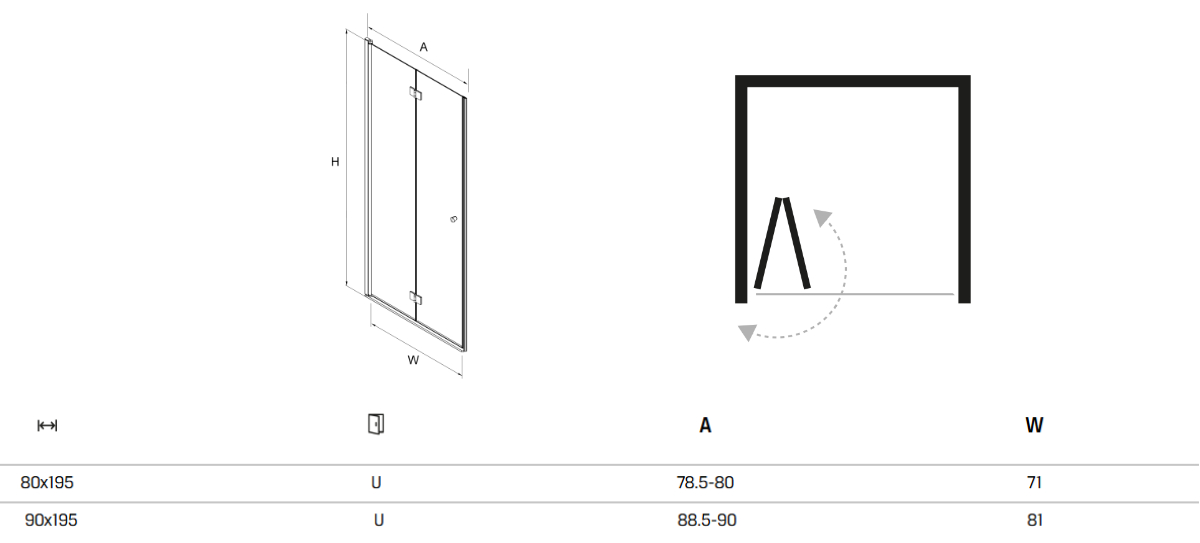 A

H

W

|     |     | A | W |
|---|---|---|---|
| 80x195 | U | 78.5-80 | 71 |
| 90x195 | U | 88.5-90 | 81 |